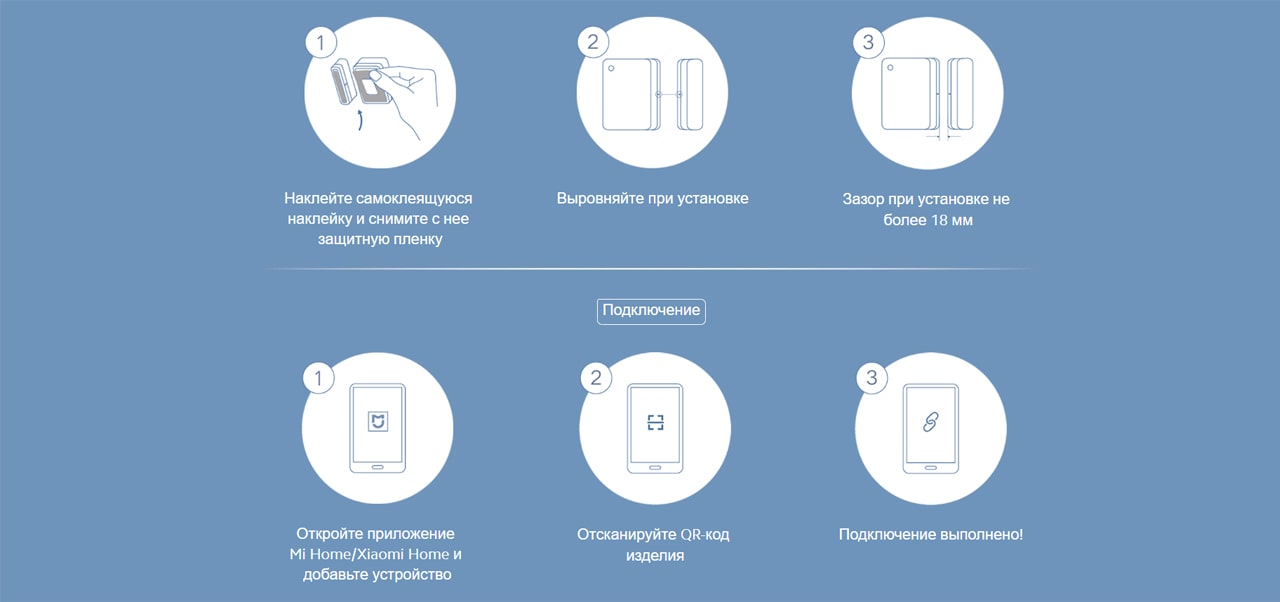 1

Наклейте самоклеящуюся наклейку и снимите с нее защитную пленку

2

Выровняйте при установке

3

Зазор при установке не более 18 мм

Подключение

1

Откройте приложение Mi Home/Xiaomi Home и добавьте устройство

2

Отсканируйте QR-код изделия

3

Подключение выполнено!