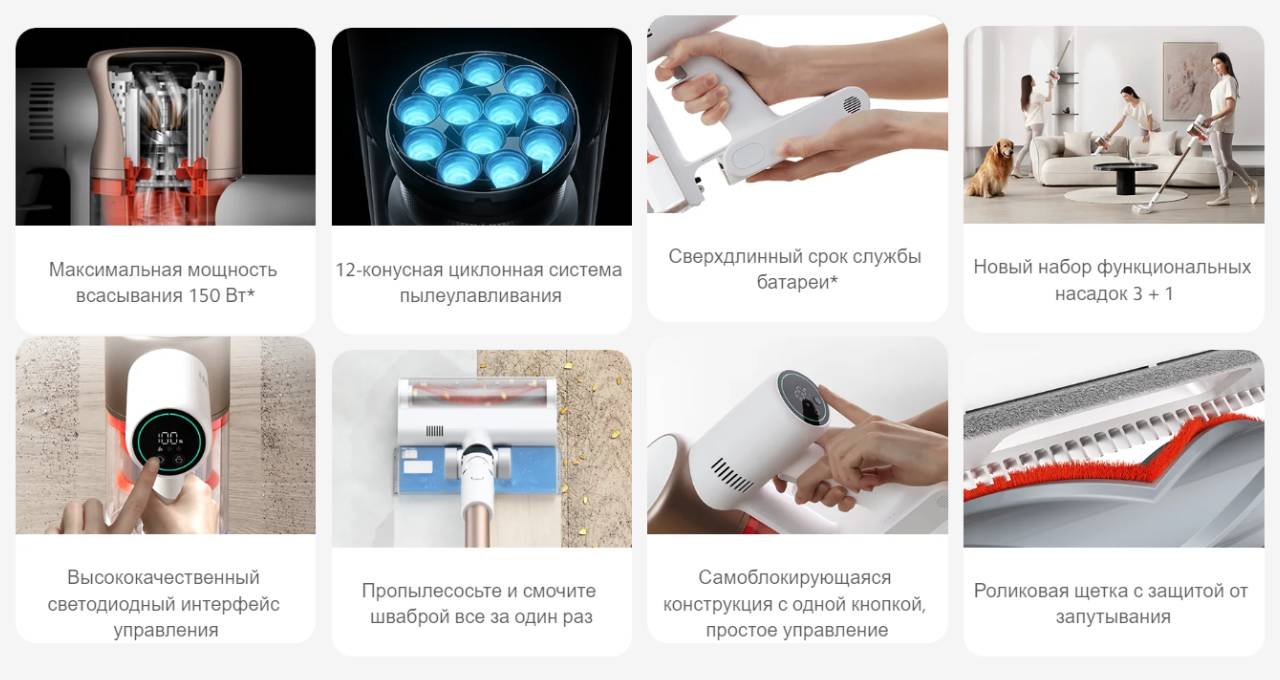 Максимальная мощность всасывания 150 Вт*

12-конусная циклонная система пылеулавливания

Сверхдлинный срок службы батареи*

Новый набор функциональных насадок 3 + 1

100

Высококачественный светодиодный интерфейс управления

Пропылесосьте и смочите шваброй все за один раз

Самоблокирующаяся конструкция с одной кнопкой, простое управление

Роликовая щетка с защитой от запутывания